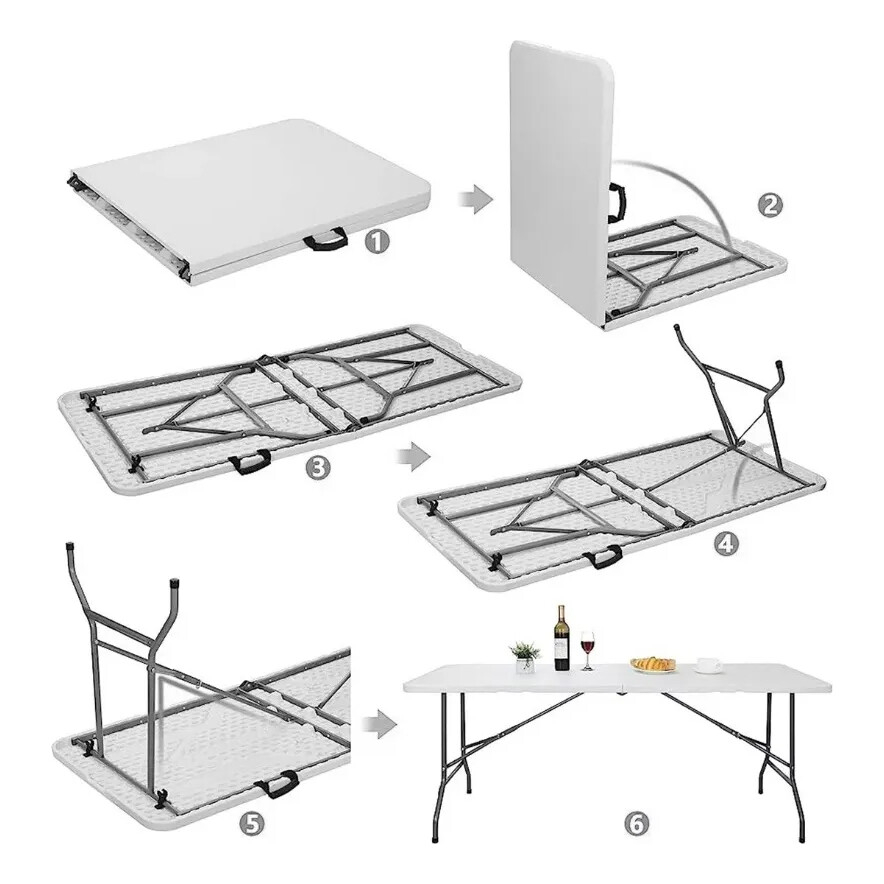 1
2
3
4
5
6