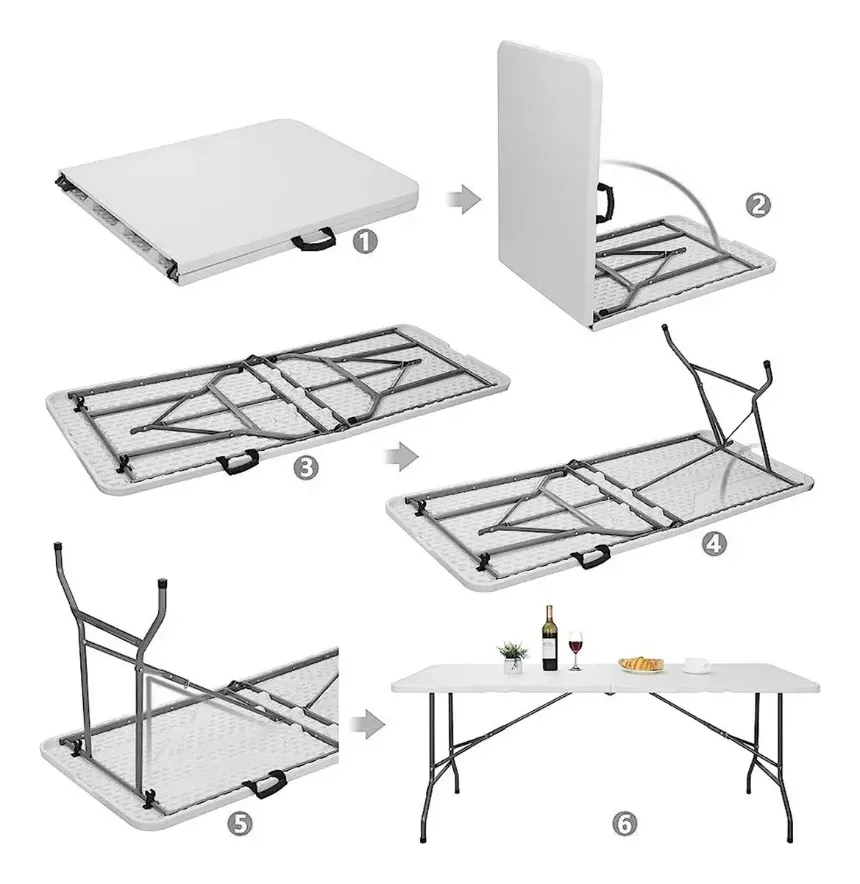 1
2
3
4
5
6