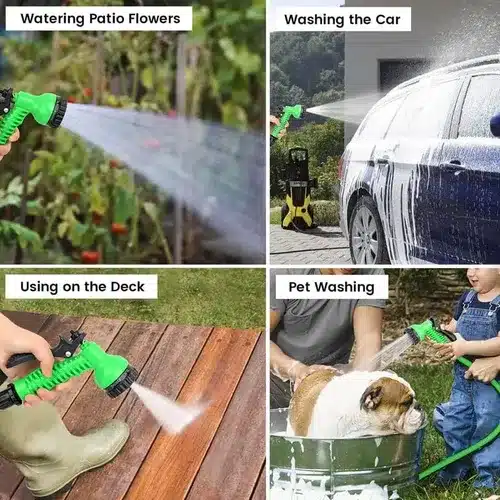 Watering Patio Flowers

Washing the Car

Using on the Deck

Pet Washing