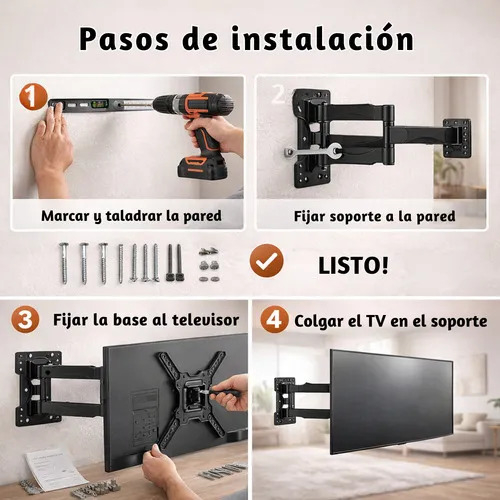 Pasos de instalación

1

Marcar y taladrar la pared

2

Fijar soporte a la pared

LISTO!

3 Fijar la base al televisor

4 Colgar el TV en el soporte