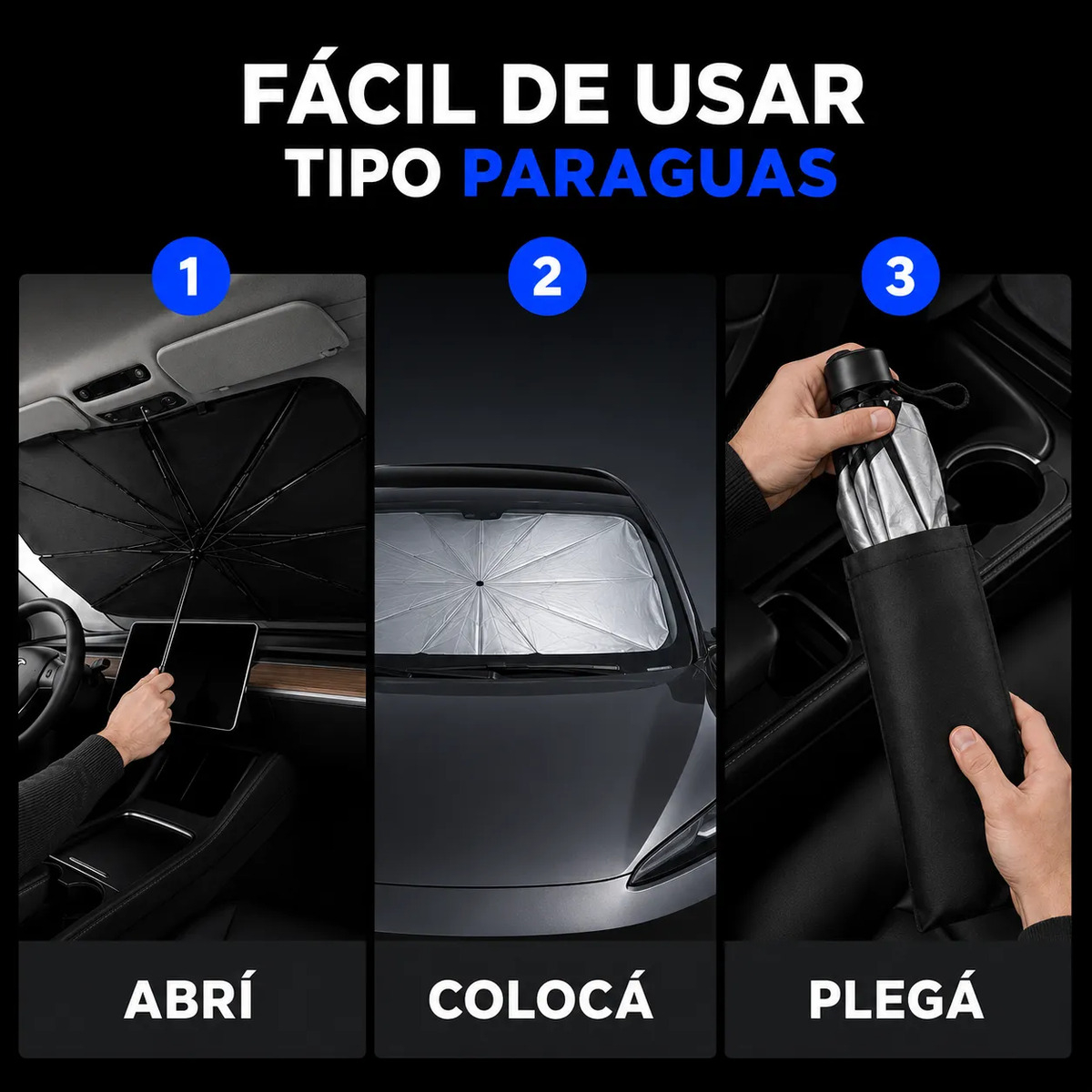 FÁCIL DE USAR
TIPO PARAGUAS

1

ABRÍ

2

COLOCÁ

3

PLEGÁ